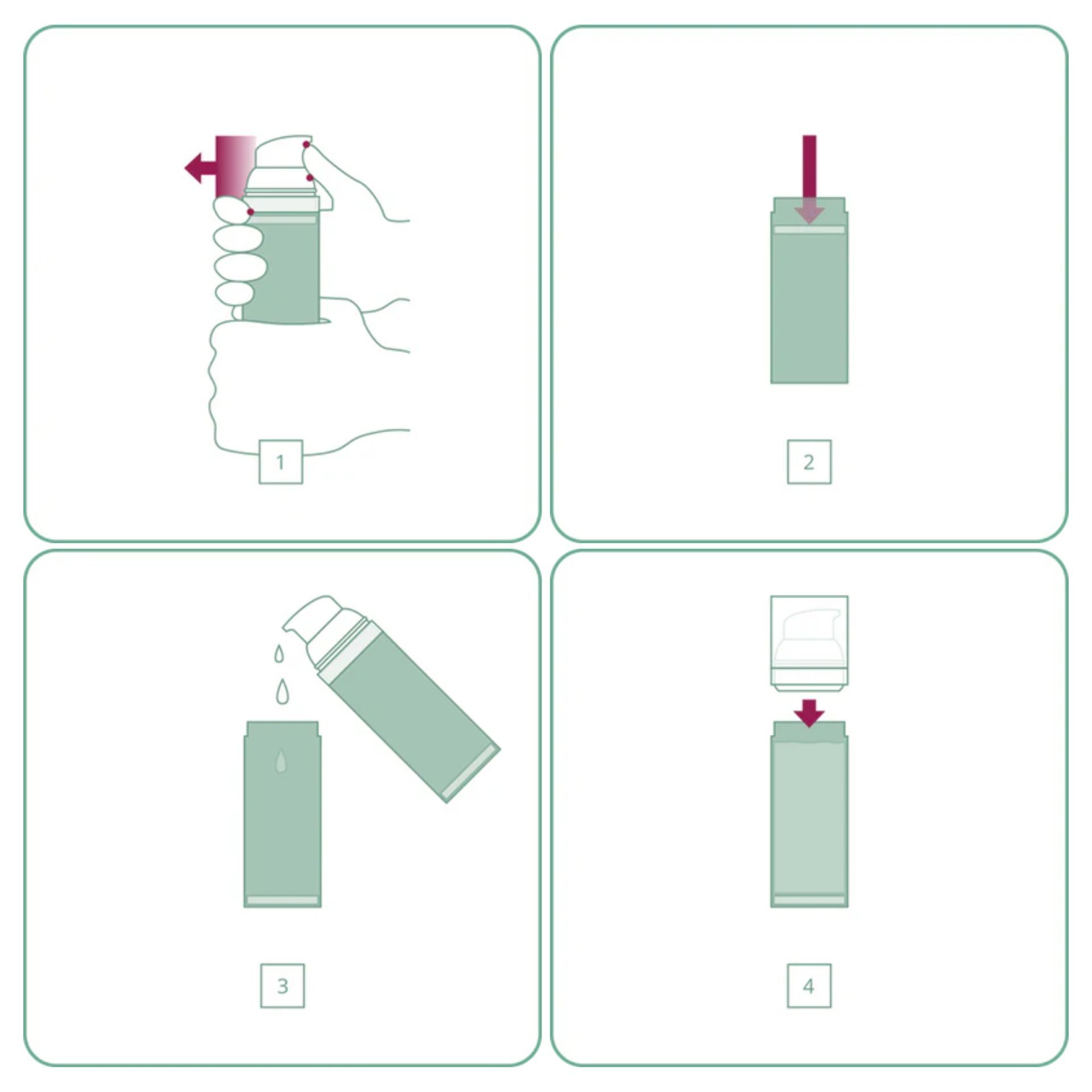 1

2

3

4